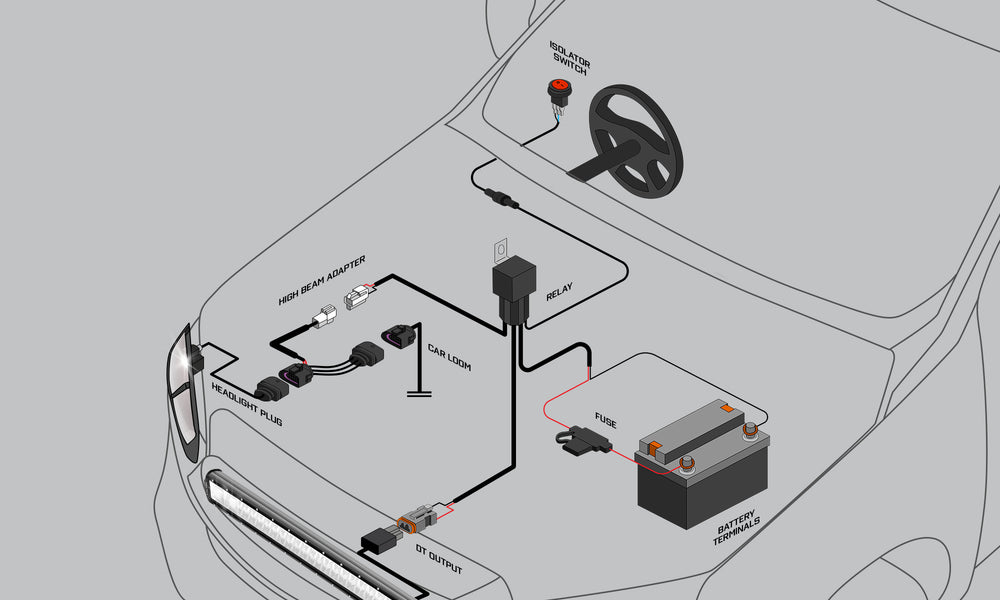 ISOLATOR SWITCH

HIGH BEAM ADAPTER

RELAY

CAR LOOM

HEADLIGHT PLUG

FUSE

BATTERY TERMINALS

DT OUTPUT