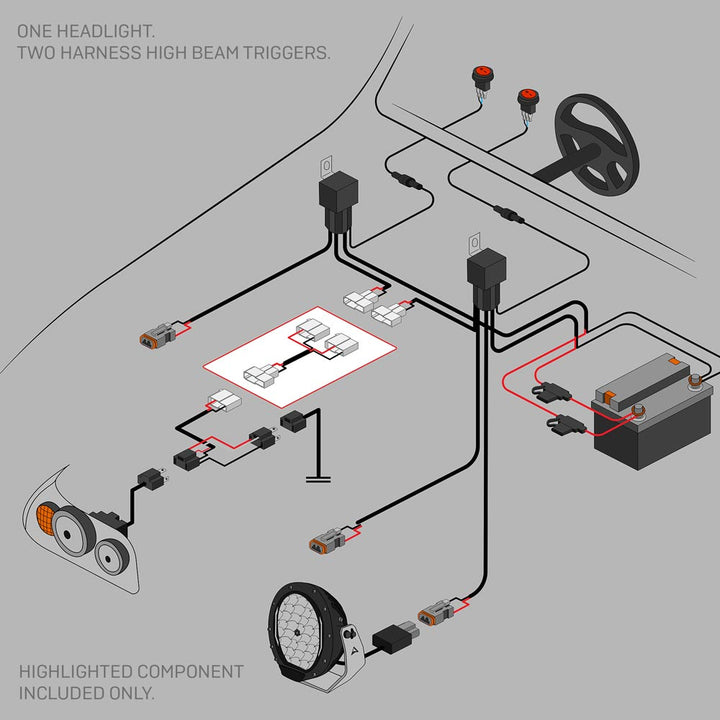 ONE HEADLIGHT.
TWO HARNESS HIGH BEAM TRIGGERS.

HIGHLIGHTED COMPONENT
INCLUDED ONLY.