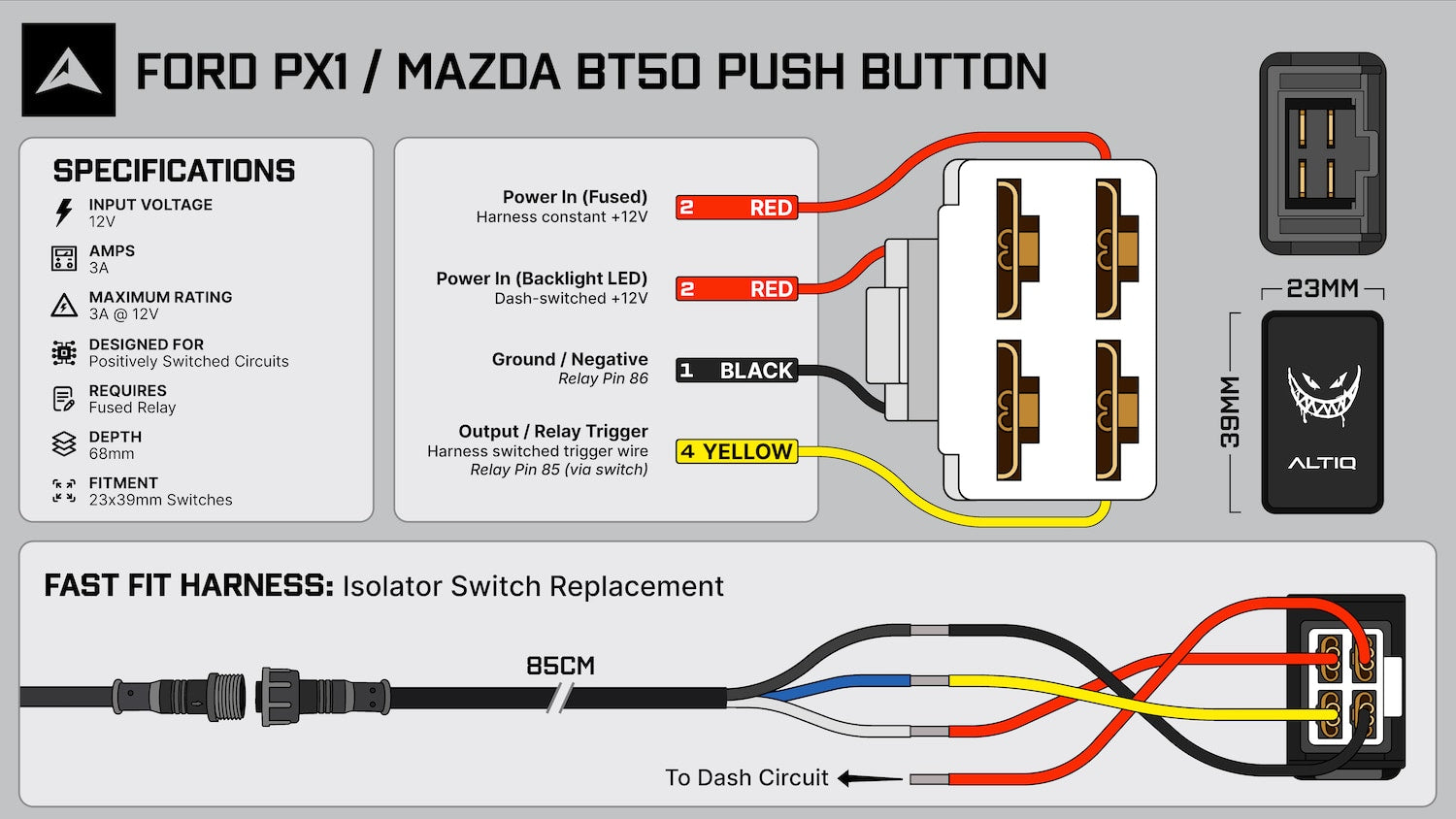 FORD PX1 / MAZDA BT50 PUSH BUTTON

SPECIFICATIONS

INPUT VOLTAGE
12V

AMPS
3A

MAXIMUM RATING
3A @ 12V

DESIGNED FOR
Positively Switched Circuits

REQUIRES
Fused Relay

DEPTH
68mm

FITMENT
23x39mm Switches

Power In (Fused)
Harness constant +12V
2 RED

Power In (Backlight LED)
Dash-switched +12V
2 RED

Ground / Negative
Relay Pin 86
1 BLACK

Output / Relay Trigger
Harness switched trigger wire
Relay Pin 85 (via switch)
4 YELLOW

23MM

39MM

ALTIQ

FAST FIT HARNESS: Isolator Switch Replacement

85CM

To Dash Circuit