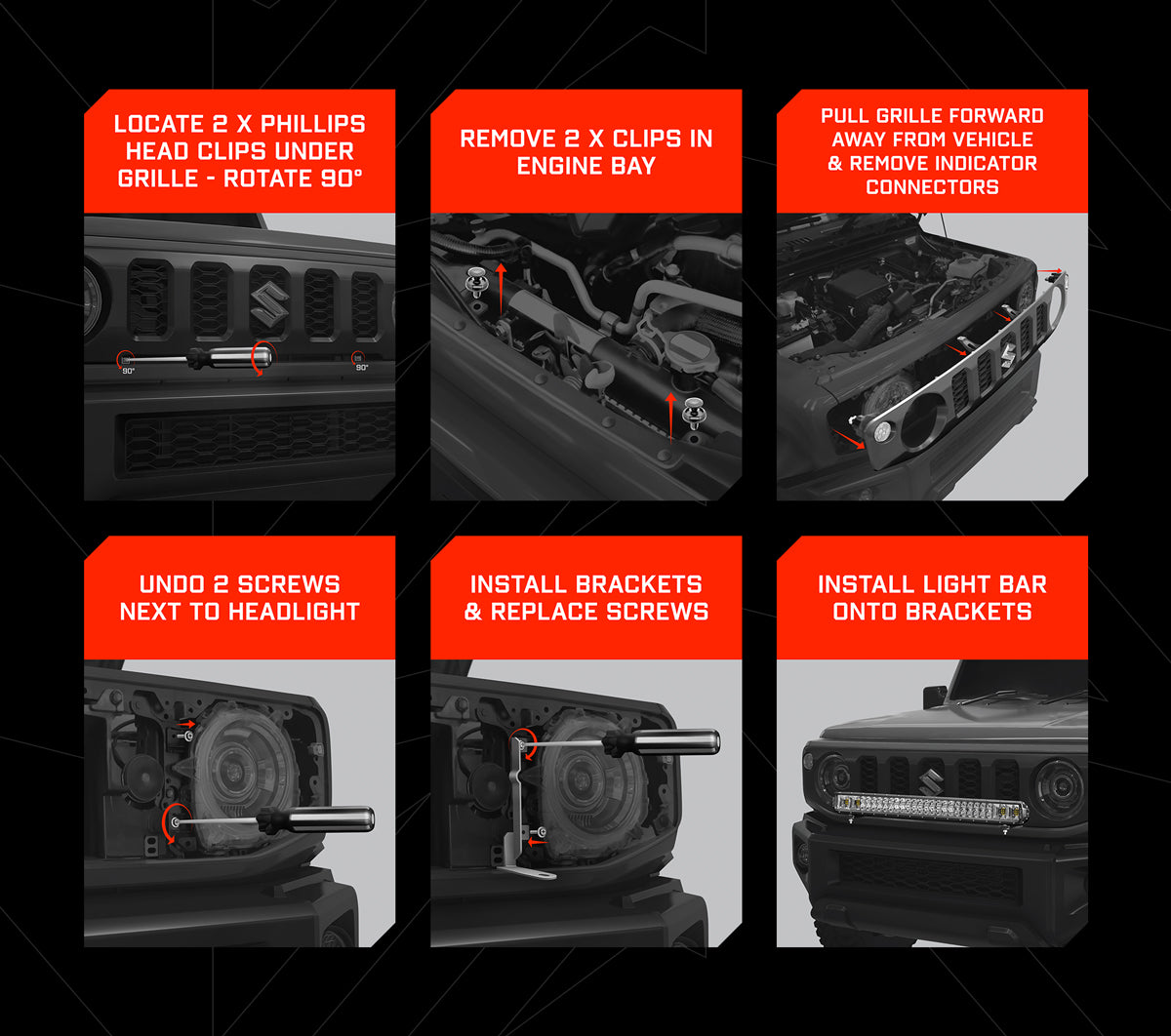 LOCATE 2 X PHILLIPS HEAD CLIPS UNDER GRILLE - ROTATE 90°

90°

90°

REMOVE 2 X CLIPS IN ENGINE BAY

PULL GRILLE FORWARD AWAY FROM VEHICLE & REMOVE INDICATOR CONNECTORS

UNDO 2 SCREWS NEXT TO HEADLIGHT

INSTALL BRACKETS & REPLACE SCREWS

INSTALL LIGHT BAR ONTO BRACKETS