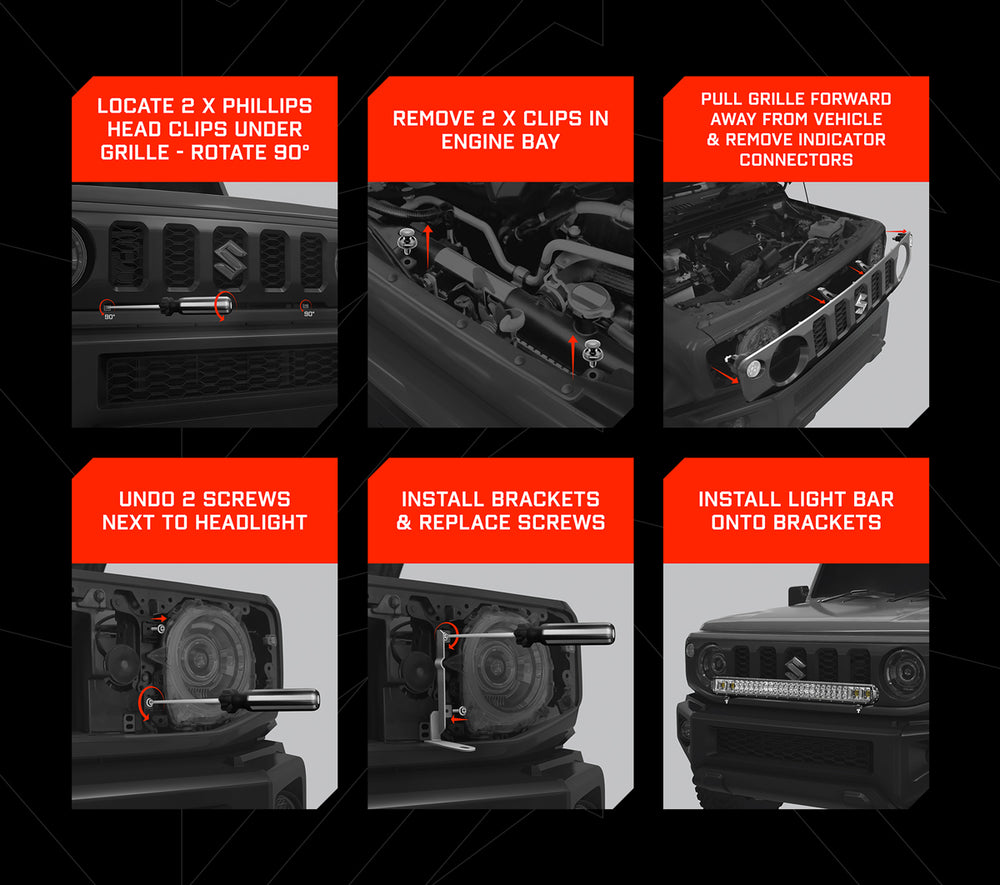 LOCATE 2 X PHILLIPS HEAD CLIPS UNDER GRILLE - ROTATE 90°

90°

90°

REMOVE 2 X CLIPS IN ENGINE BAY

PULL GRILLE FORWARD AWAY FROM VEHICLE & REMOVE INDICATOR CONNECTORS

UNDO 2 SCREWS NEXT TO HEADLIGHT

INSTALL BRACKETS & REPLACE SCREWS

INSTALL LIGHT BAR ONTO BRACKETS