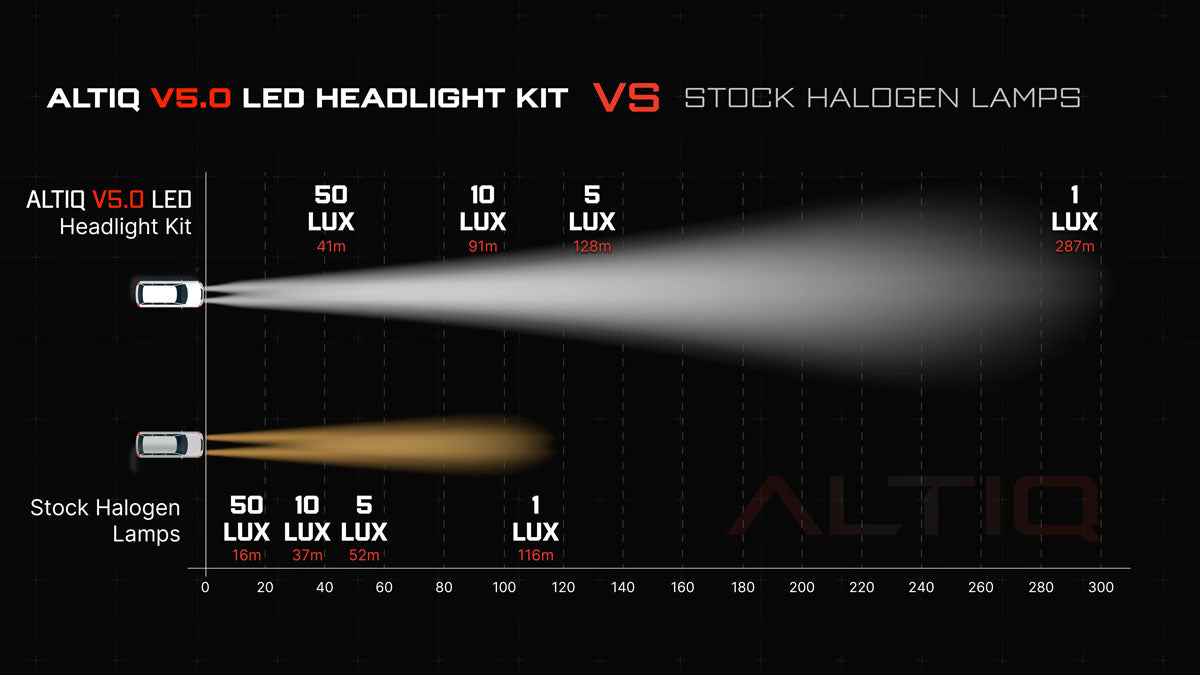 ALTIQ V5.0 LED HEADLIGHT KIT VS STOCK HALOGEN LAMPS

ALTIQ V5.0 LED Headlight Kit

50 LUX 41m

10 LUX 91m

5 LUX 128m

1 LUX 287m

Stock Halogen Lamps

50 LUX 16m

10 LUX 37m

5 LUX 52m

1 LUX 116m

ALTIQ

0 20 40 60 80 100 120 140 160 180 200 220 240 260 280 300