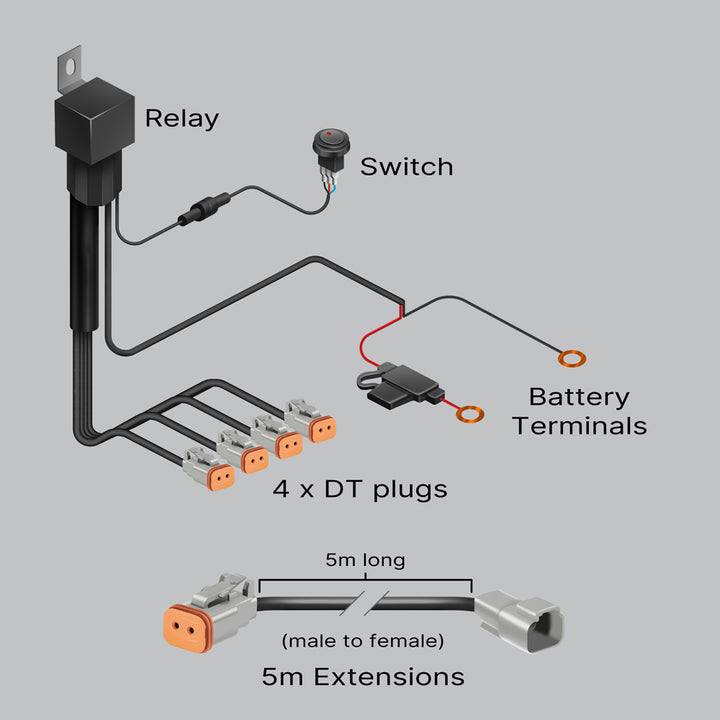 Relay

Switch

Battery Terminals

4 x DT plugs

5m long

(male to female)

5m Extensions