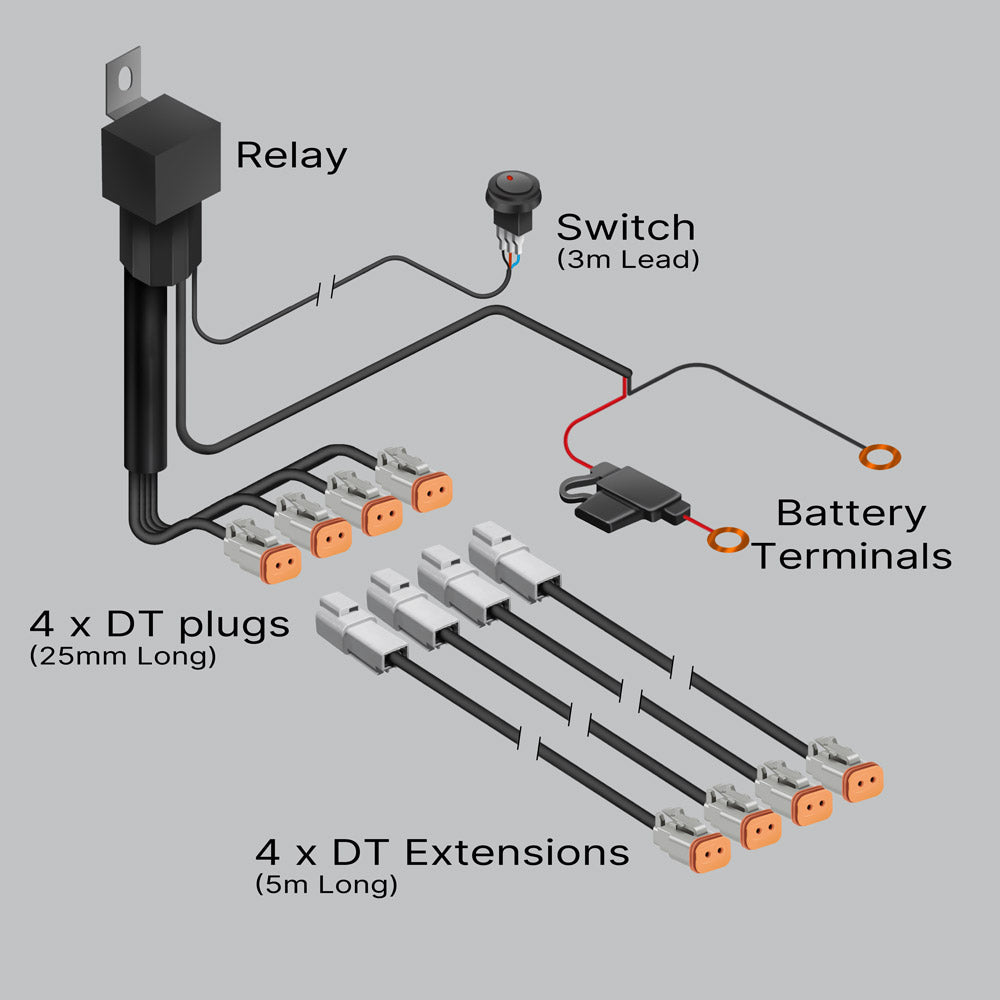 Relay

Switch
(3m Lead)

Battery
Terminals

4 x DT plugs
(25mm Long)

4 x DT Extensions
(5m Long)