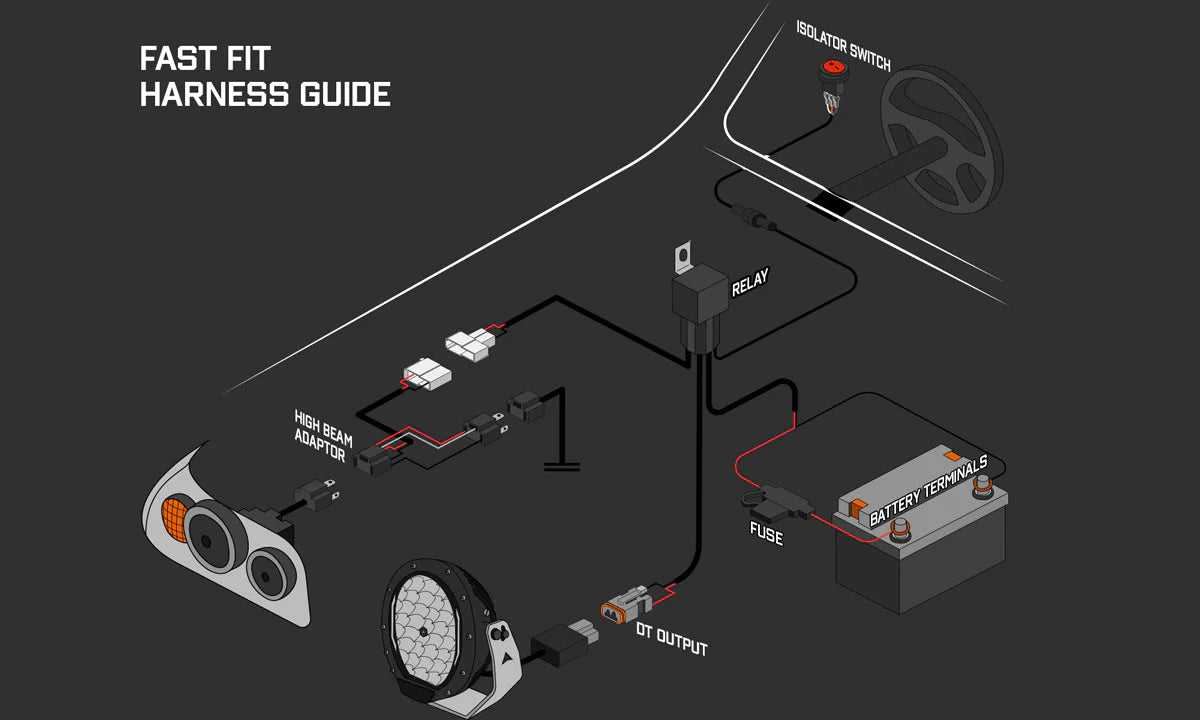 FAST FIT
HARNESS GUIDE

ISOLATOR SWITCH

RELAY

HIGH BEAM
ADAPTOR

BATTERY TERMINALS

FUSE

DT OUTPUT