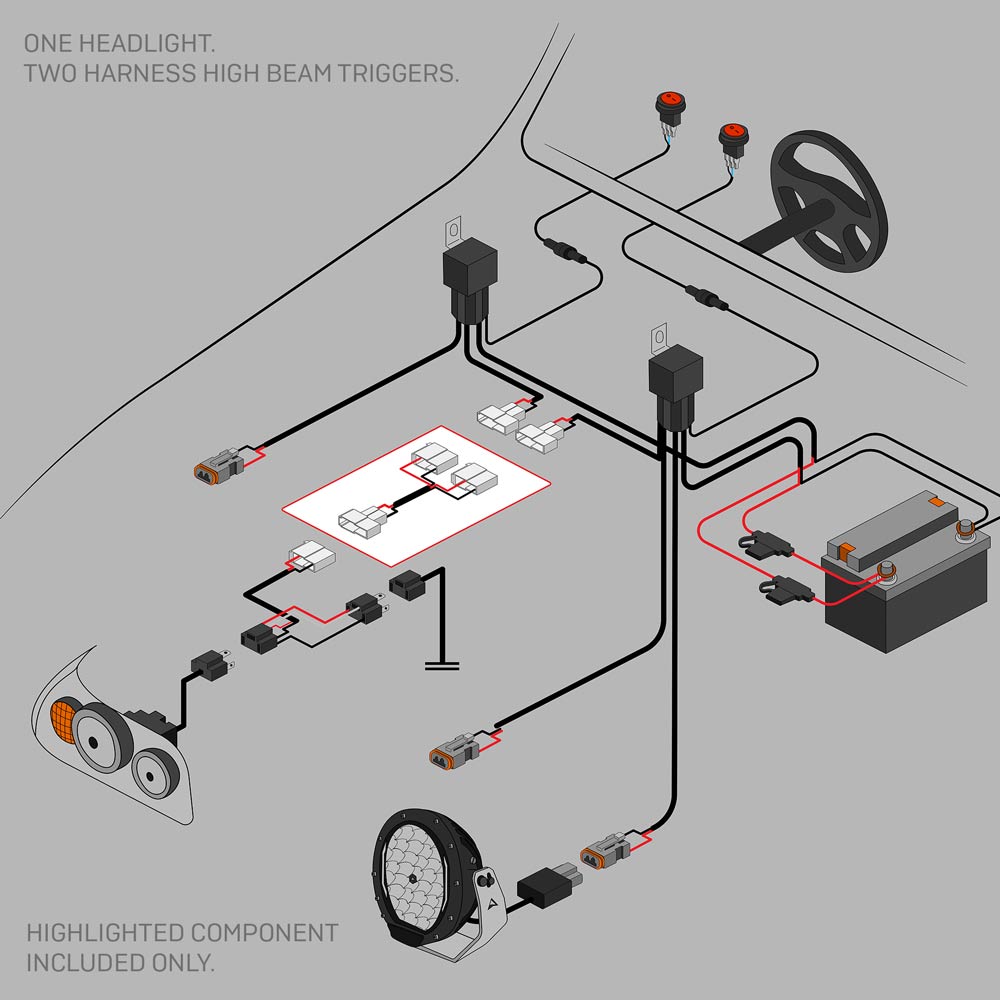 ONE HEADLIGHT.
TWO HARNESS HIGH BEAM TRIGGERS.

HIGHLIGHTED COMPONENT
INCLUDED ONLY.